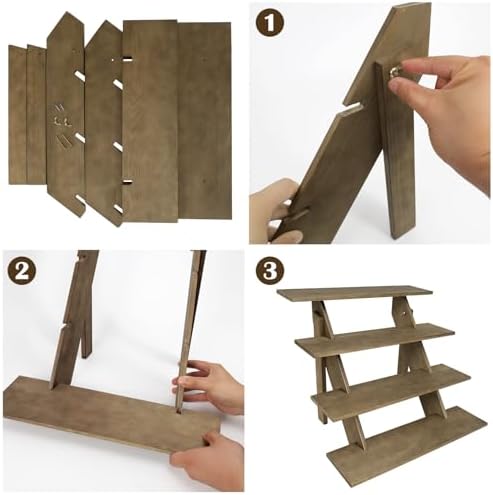 1

2

3