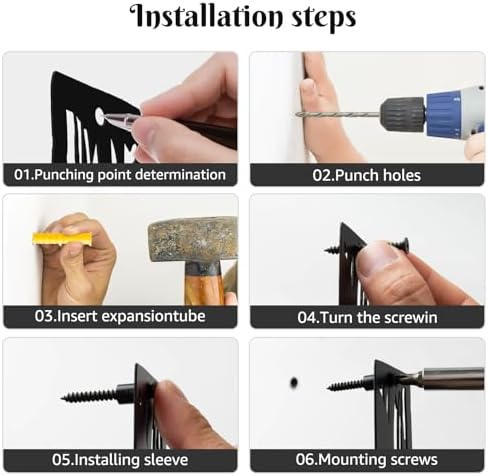 Installation steps

01.Punching point determination

02.Punch holes

03.Insert expansiontube

04.Turn the screwin

05.Installing sleeve

06.Mounting screws