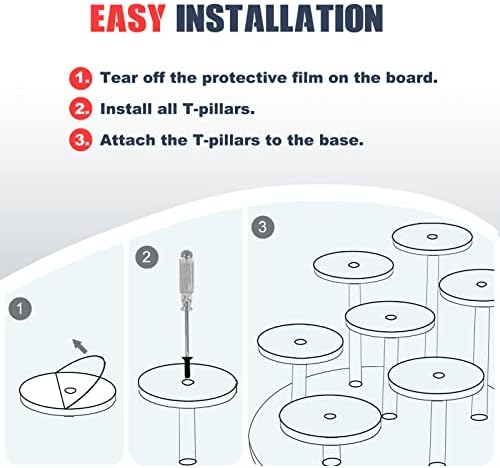 EASY INSTALLATION

1. Tear off the protective film on the board.

2. Install all T-pillars.

3. Attach the T-pillars to the base.

1

2

3