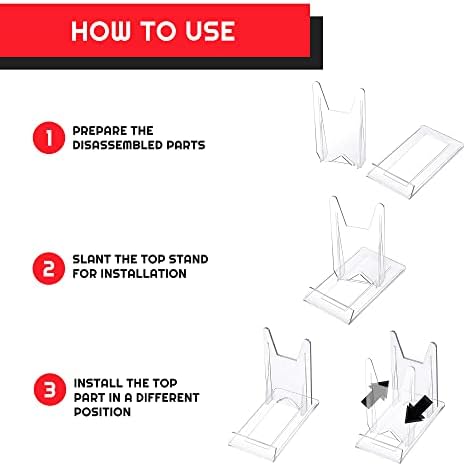 HOW TO USE

1 PREPARE THE DISASSEMBLED PARTS

2 SLANT THE TOP STAND FOR INSTALLATION

3 INSTALL THE TOP PART IN A DIFFERENT POSITION