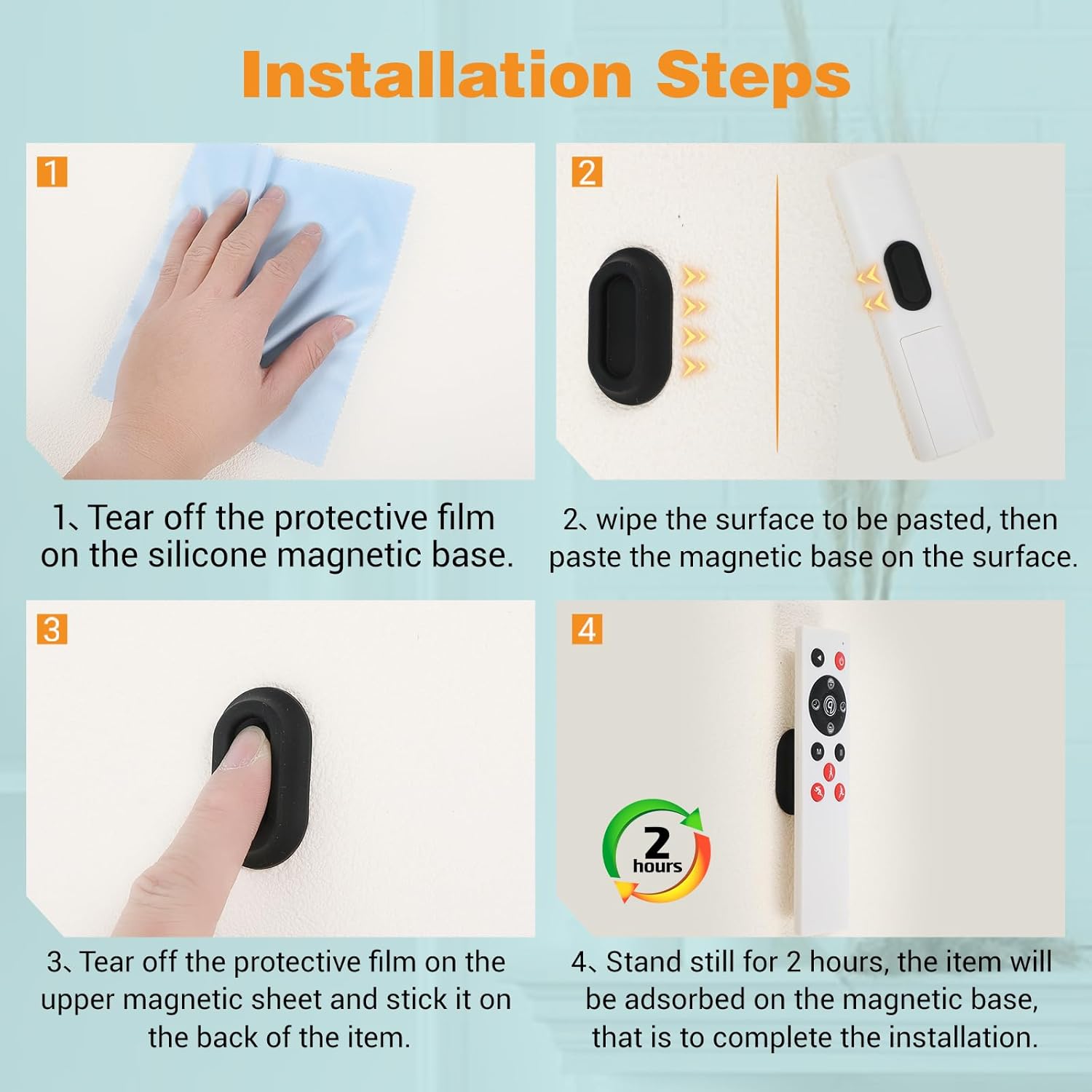 Installation Steps

1

1、Tear off the protective film on the silicone magnetic base.

2

2、wipe the surface to be pasted, then paste the magnetic base on the surface.

3

3、Tear off the protective film on the upper magnetic sheet and stick it on the back of the item.

4

2 hours

4、Stand still for 2 hours, the item will be adsorbed on the magnetic base, that is to complete the installation.