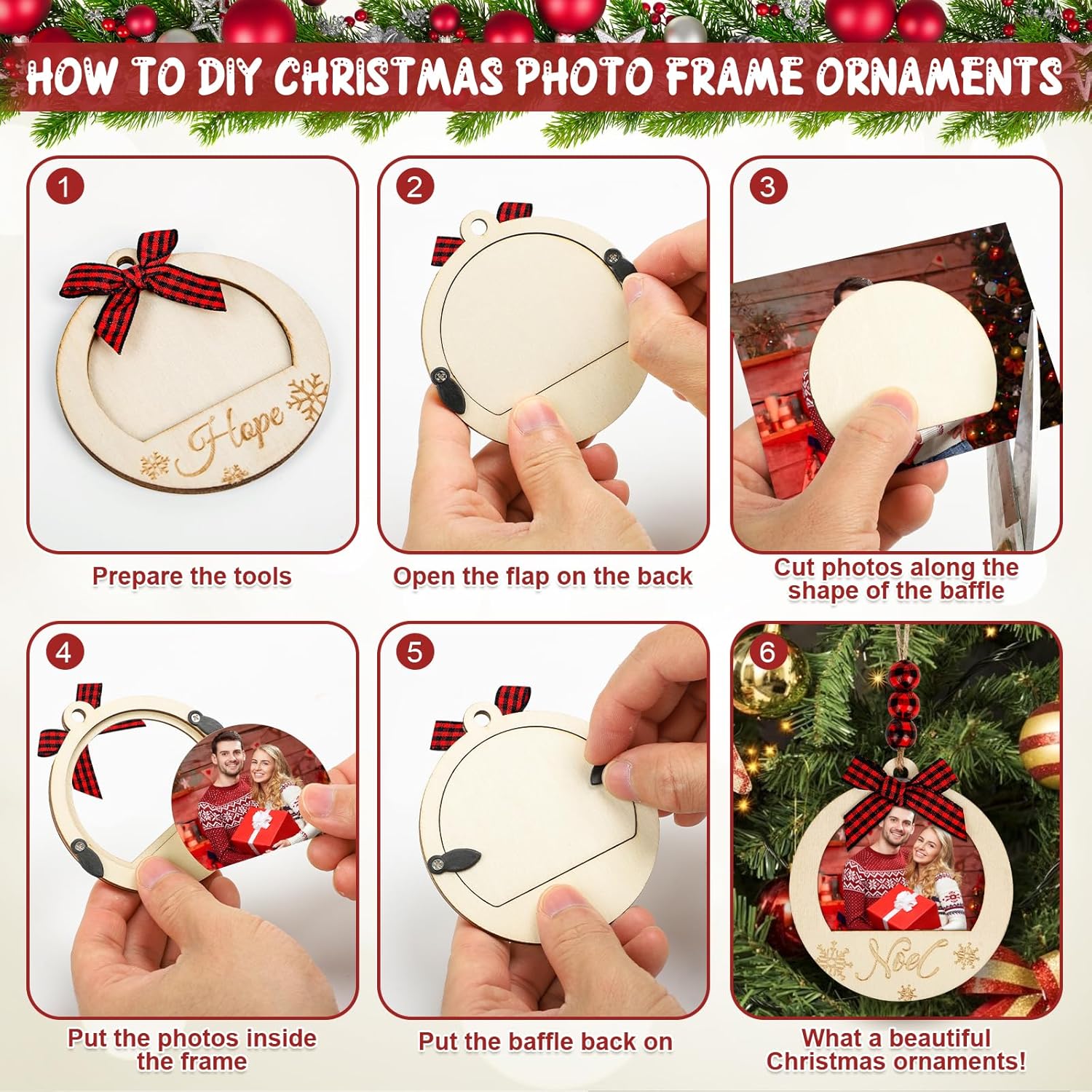 HOW TO DIY CHRISTMAS PHOTO FRAME ORNAMENTS

1

Hope

Prepare the tools

2

Open the flap on the back

3

Cut photos along the shape of the baffle

4

Put the photos inside the frame

5

Put the baffle back on

6

Noel

What a beautiful Christmas ornaments!