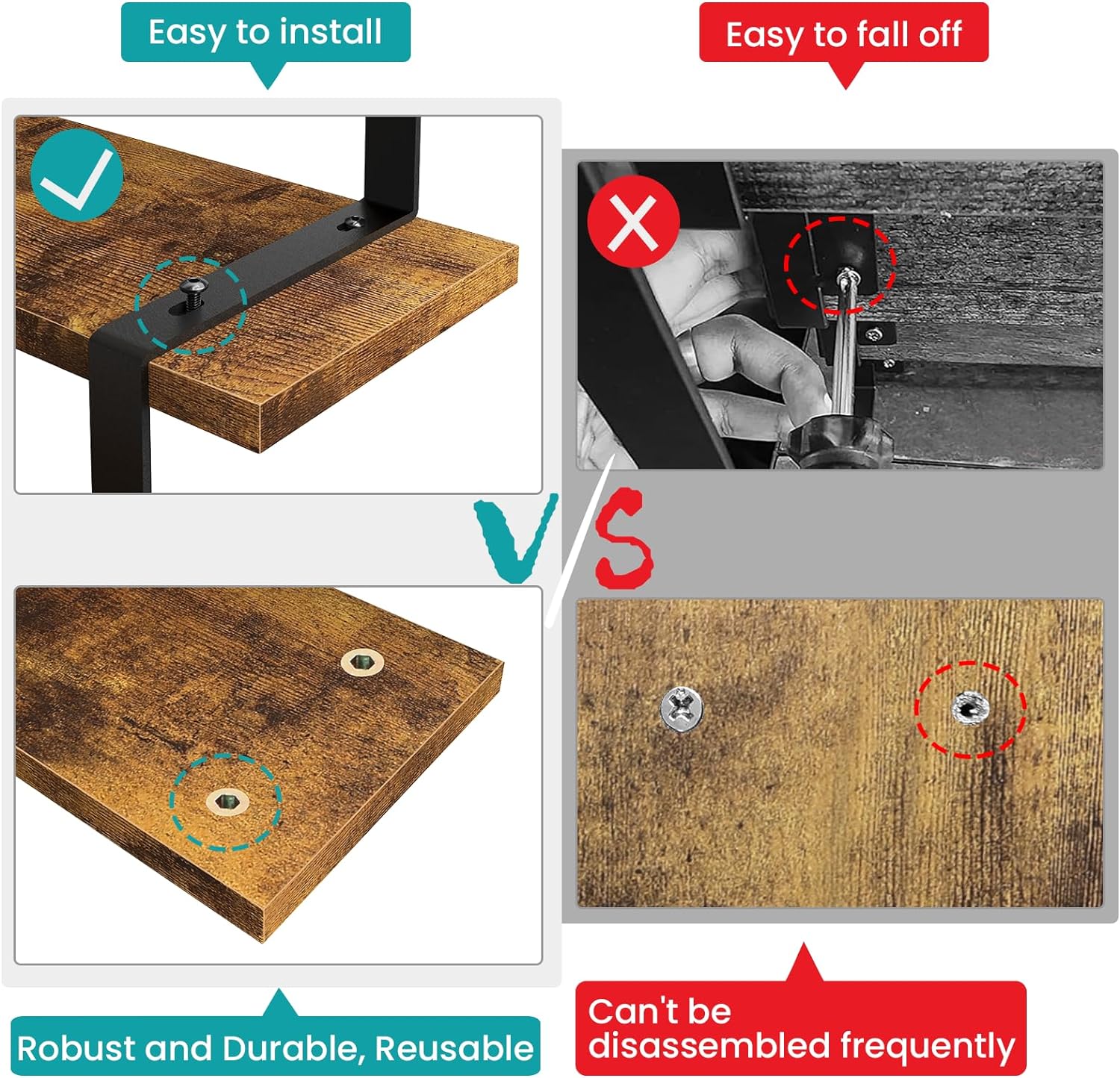 Easy to install

Easy to fall off

VS

Robust and Durable, Reusable

Can't be disassembled frequently