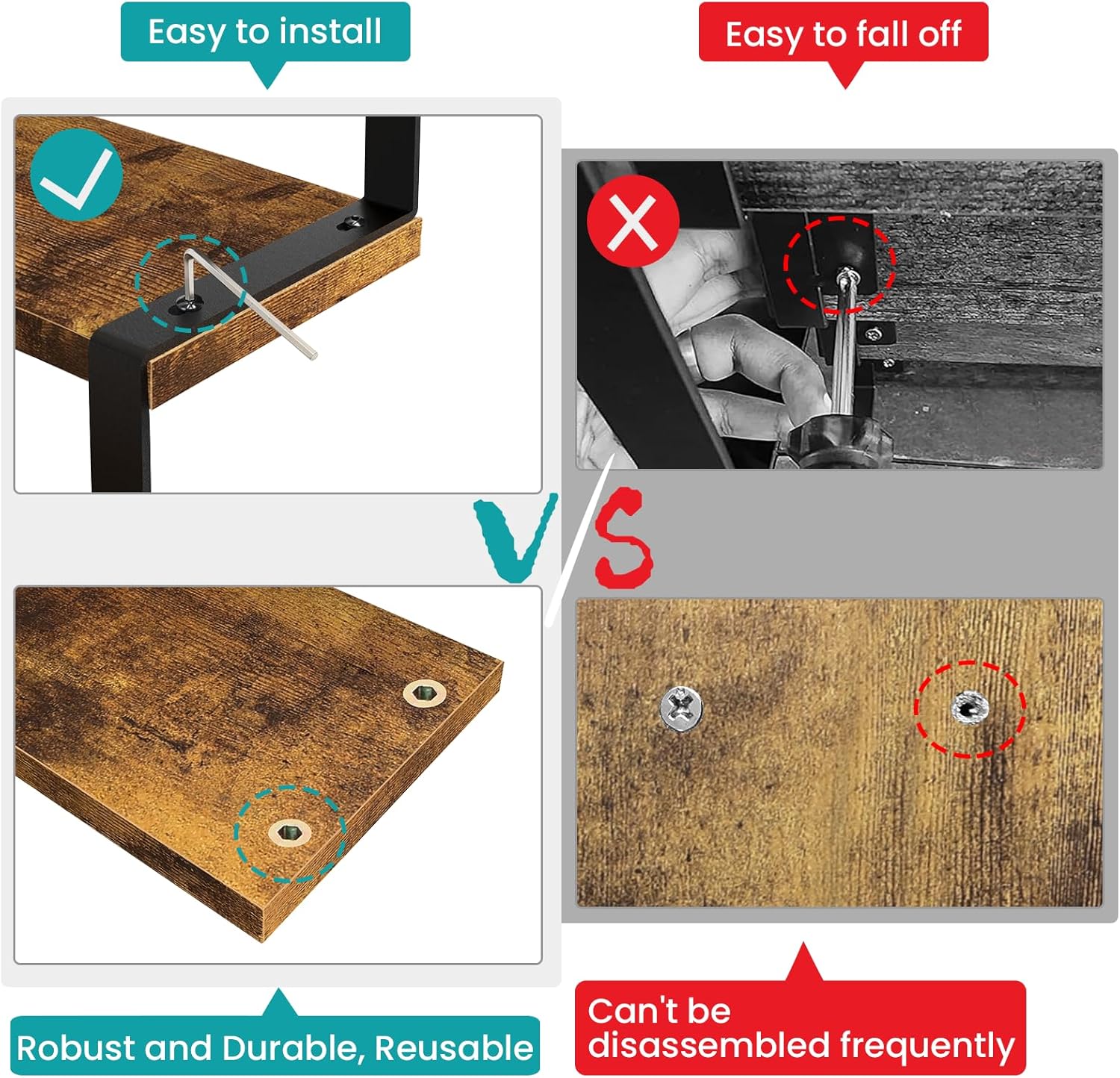 Easy to install

Easy to fall off

VS

Robust and Durable, Reusable

Can't be disassembled frequently